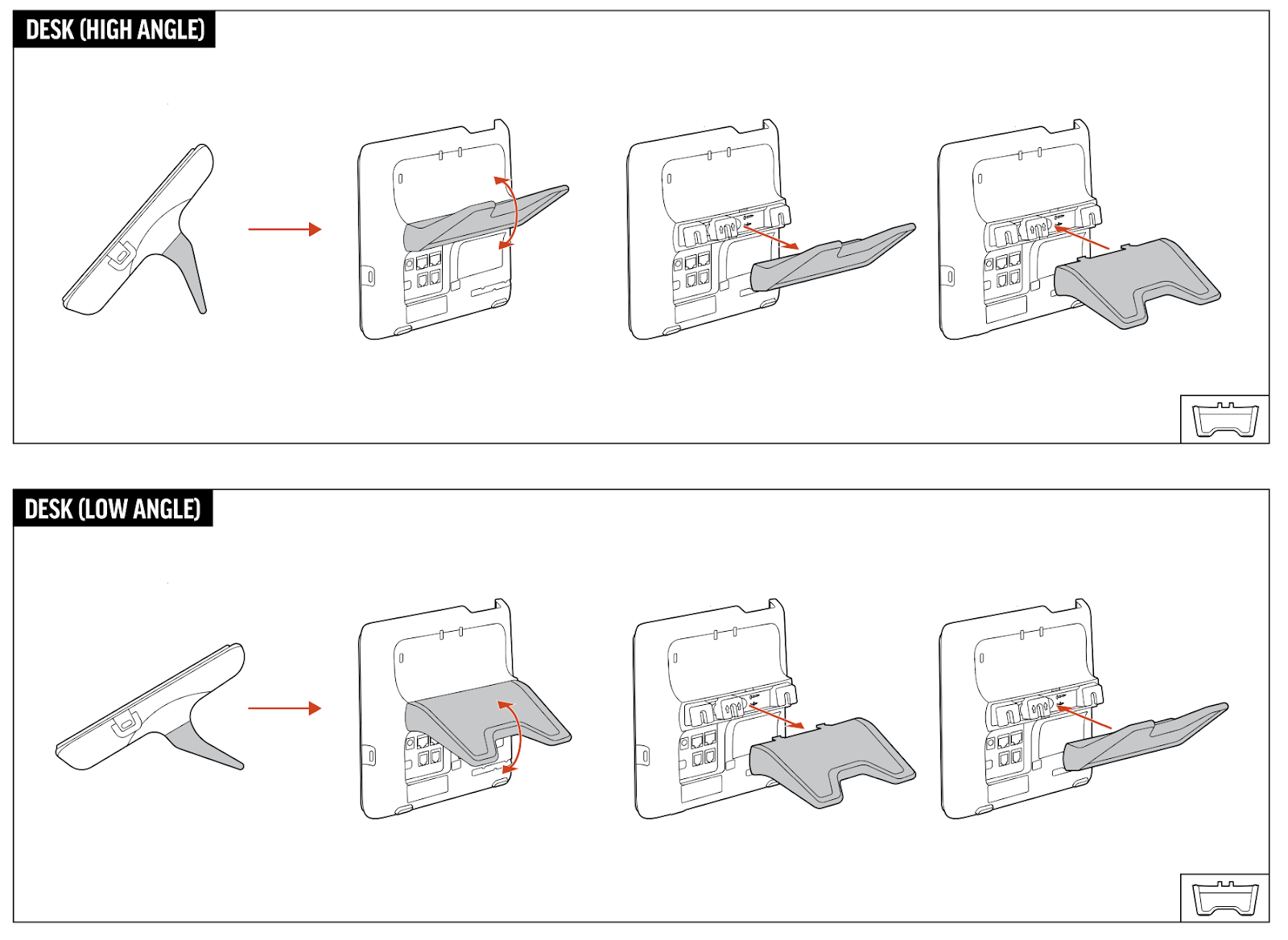 DESK (HIGH ANGLE)

DESK (LOW ANGLE)