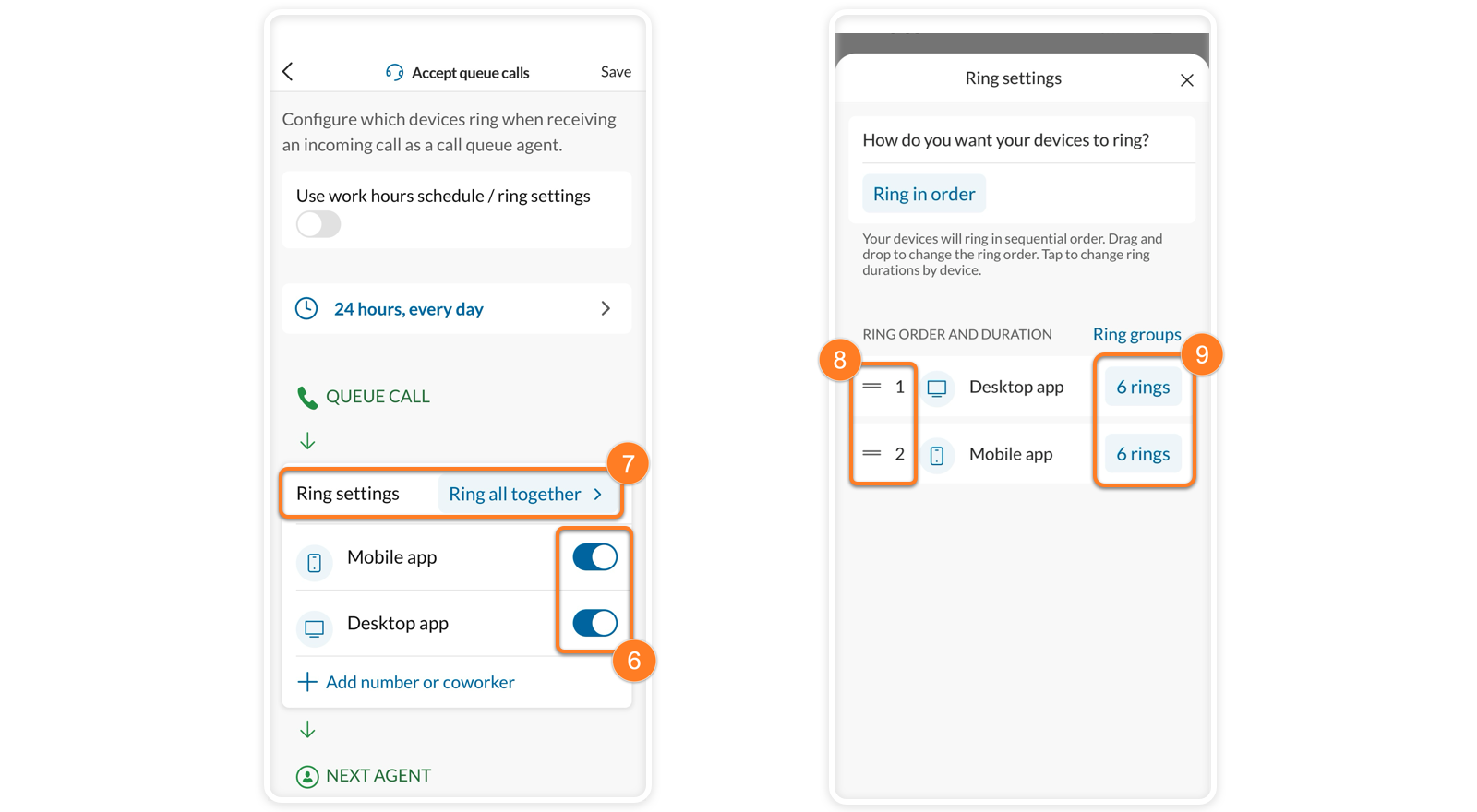 Accept queue calls
Save

Configure which devices ring when receiving an incoming call as a call queue agent.

Use work hours schedule / ring settings

24 hours, every day

QUEUE CALL

Ring settings
Ring all together
7

Mobile app
Desktop app
6

Add number or coworker

NEXT AGENT

Ring settings

How do you want your devices to ring?

Ring in order

Your devices will ring in sequential order. Drag and drop to change the ring order. Tap to change ring durations by device.

RING ORDER AND DURATION
Ring groups
8
9

1 Desktop app 6 rings
2 Mobile app 6 rings